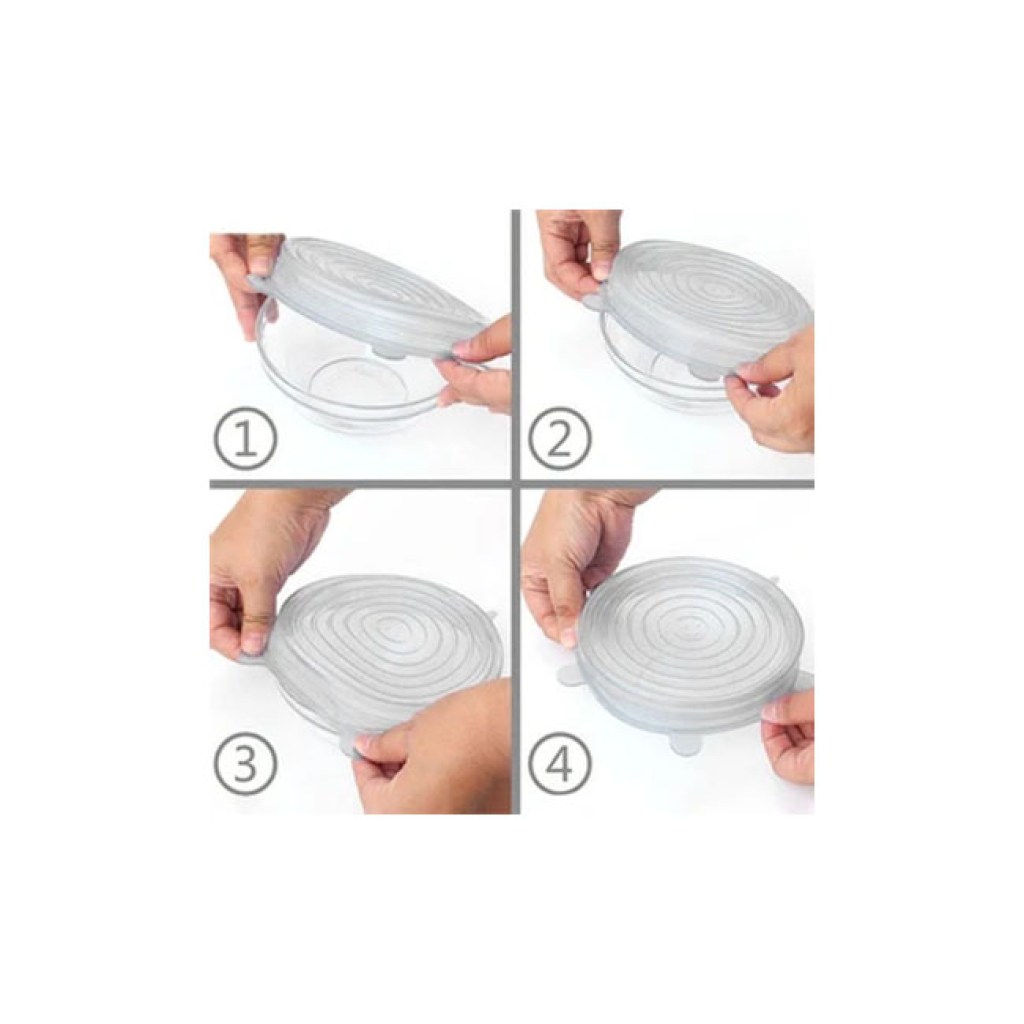 ①
②
③
④